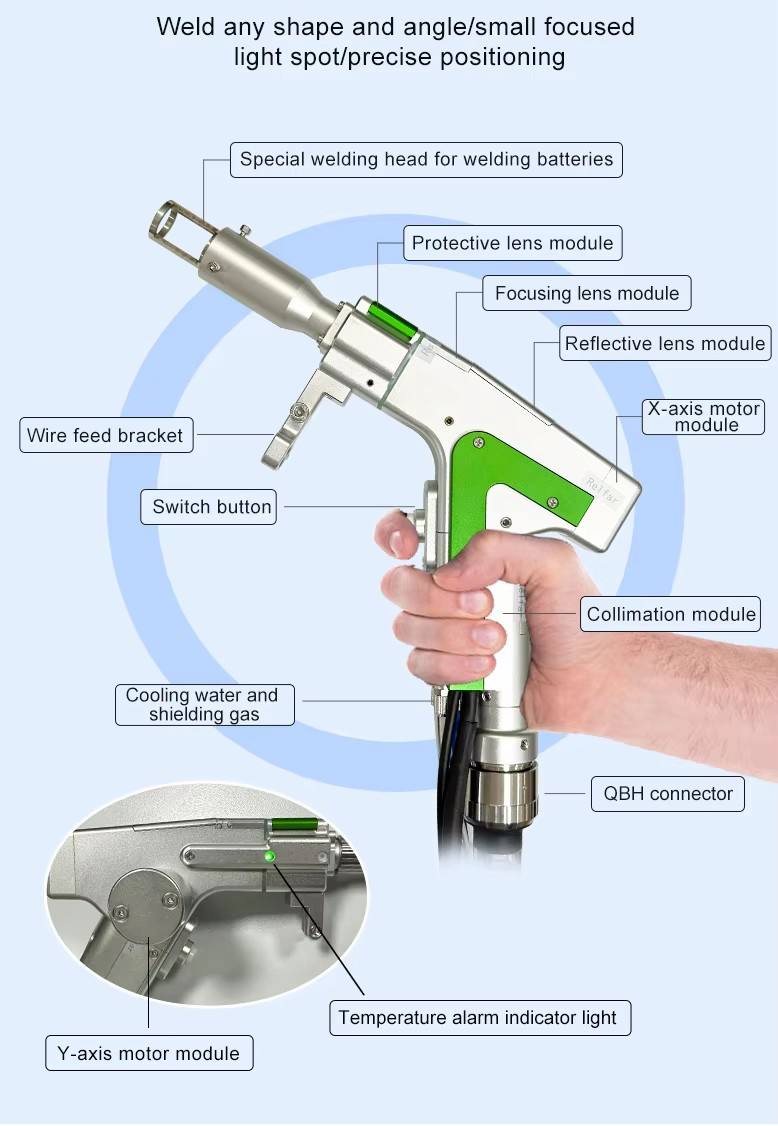 Weld any shape and angle/small focused light spot/precise positioning

Special welding head for welding batteries

Protective lens module

Focusing lens module

Reflective lens module

X-axis motor module

Wire feed bracket

Switch button

Relfar

Collimation module

Cooling water and shielding gas

QBH connector

Temperature alarm indicator light

Y-axis motor module