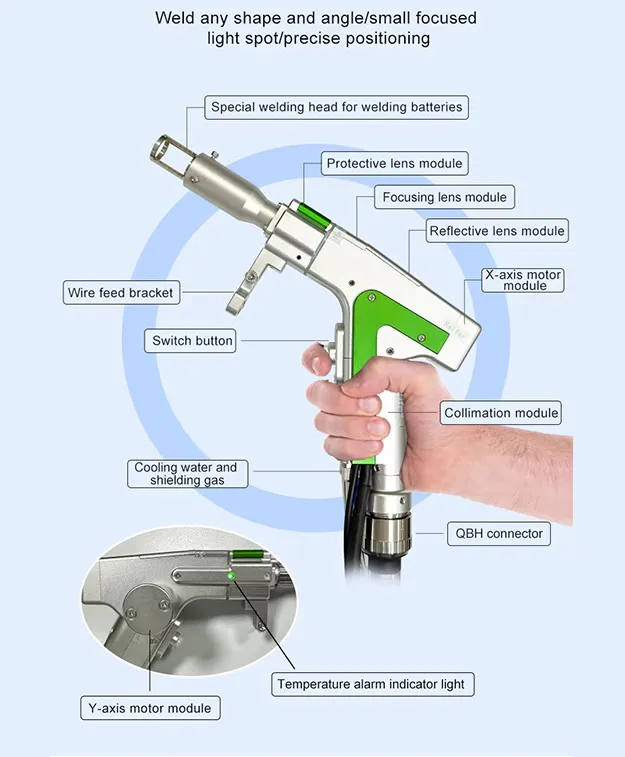 Weld any shape and angle/small focused light spot/precise positioning

Special welding head for welding batteries

Protective lens module

Focusing lens module

Reflective lens module

X-axis motor module

Wire feed bracket

Switch button

Relfar

Collimation module

Cooling water and shielding gas

QBH connector

Temperature alarm indicator light

Y-axis motor module